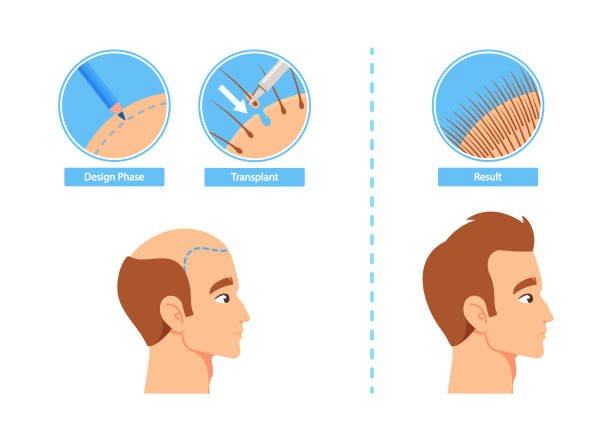 Design Phase

Transplant

Result